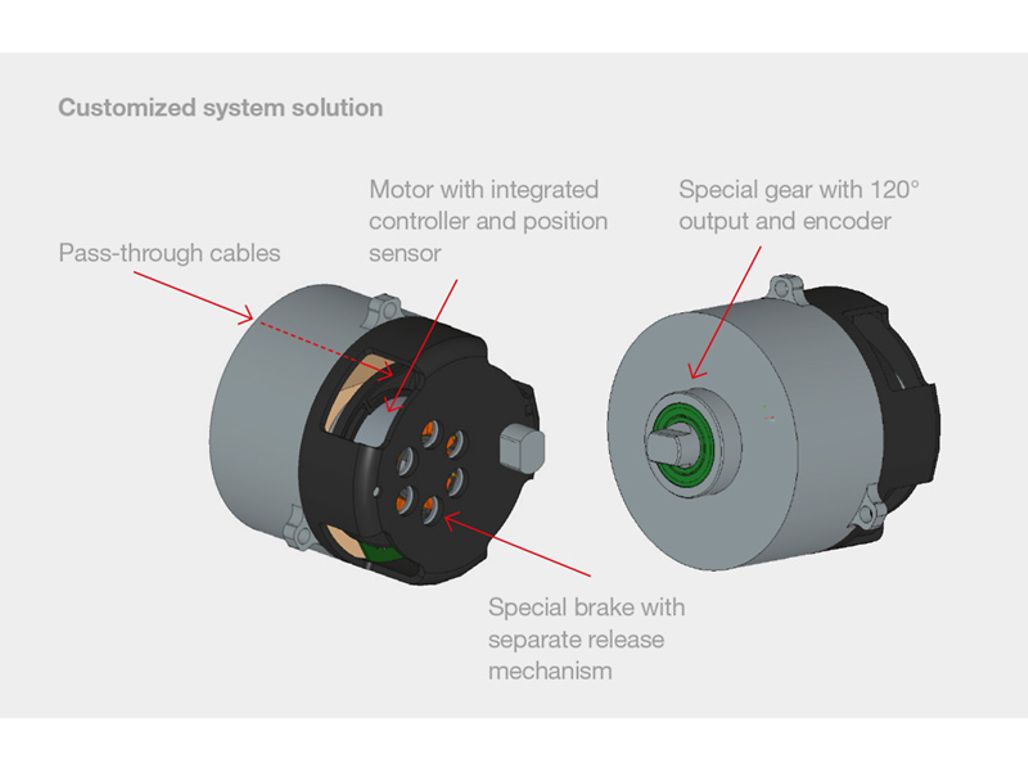 Customized system solution

Pass-through cables

Motor with integrated controller and position sensor

Special gear with 120° output and encoder

Special brake with separate release mechanism